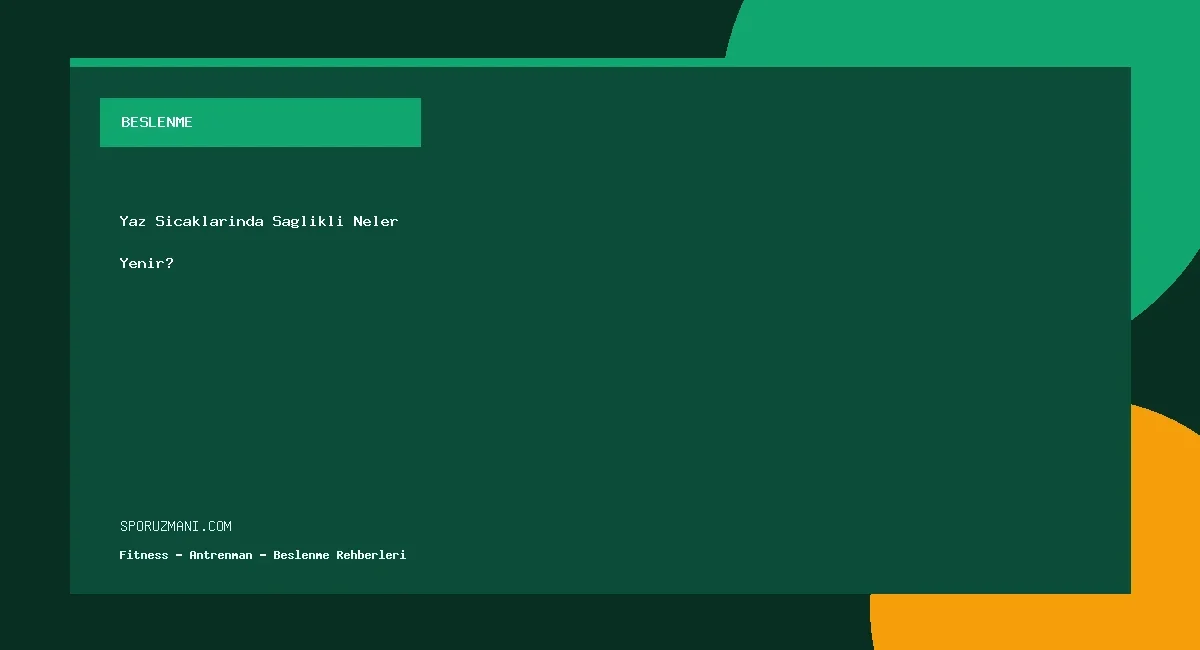 BESLENME

Yaz Sicaklarinda Saglikli Neler Yenir?

SPORUZMANI.COM

Fitness - Antrenman - Beslenme Rehberleri